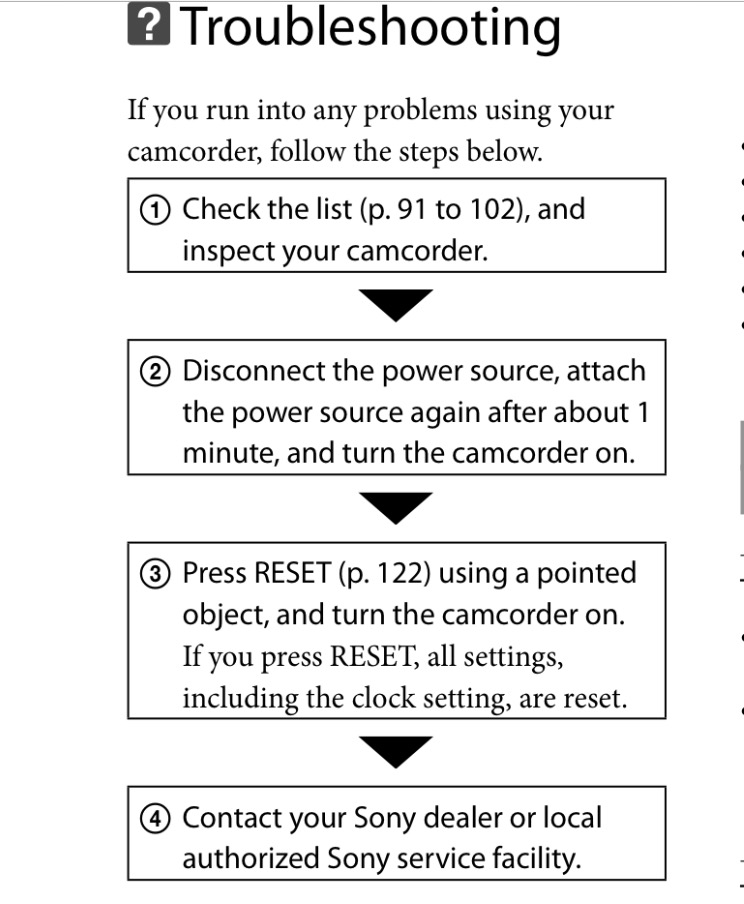 ? Troubleshooting

If you run into any problems using your camcorder, follow the steps below.

① Check the list (p. 91 to 102), and inspect your camcorder.

② Disconnect the power source, attach the power source again after about 1 minute, and turn the camcorder on.

③ Press RESET (p. 122) using a pointed object, and turn the camcorder on. If you press RESET, all settings, including the clock setting, are reset.

④ Contact your Sony dealer or local authorized Sony service facility.